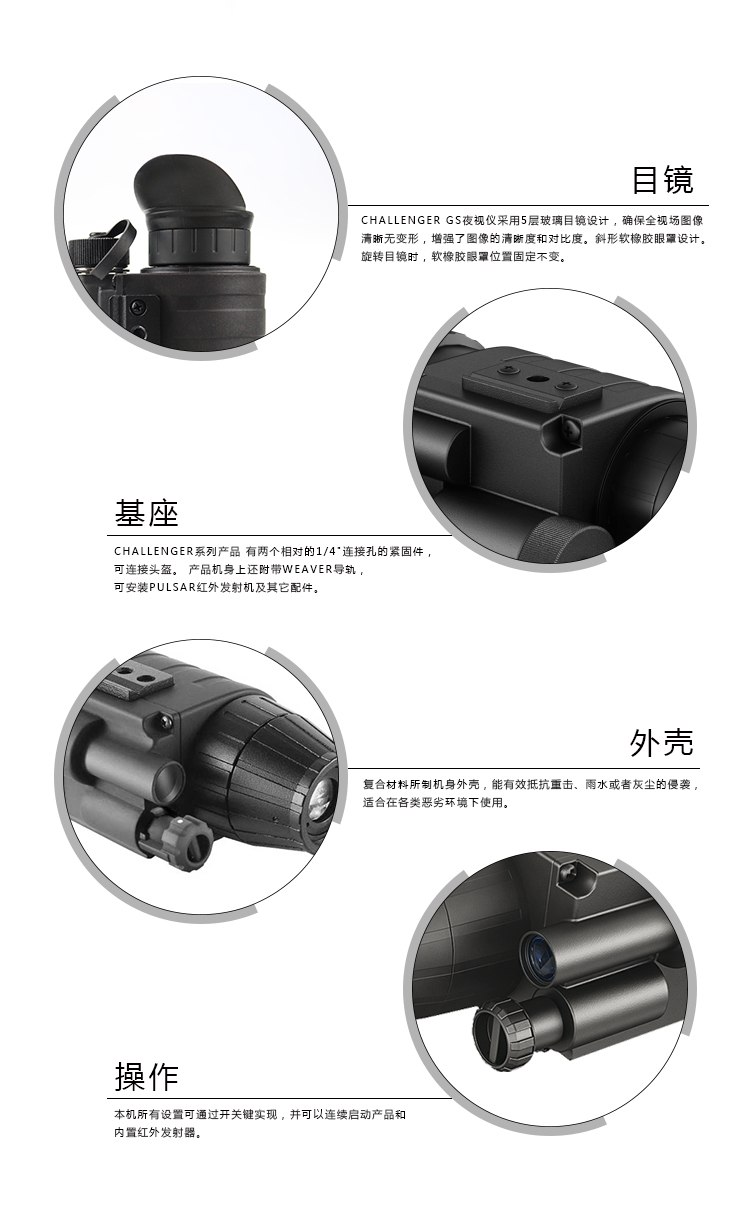 目镜

CHALLENGER GS夜视仪采用5层玻璃目镜设计，确保全视场图像清晰无变形，增强了图像的清晰度和对比度。斜形软橡胶眼罩设计。旋转目镜时，软橡胶眼罩位置固定不变。

基座

CHALLENGER系列产品 有两个相对的1/4"连接孔的紧固件，可连接头盔。 产品机身上还附带WEAVER导轨，可安装PULSAR红外发射机及其它配件。

外壳

复合材料所制机身外壳，能有效抵抗重击、雨水或者灰尘的侵袭，适合在各类恶劣环境下使用。

操作

本机所有设置可通过开关键实现，并可以连续启动产品和内置红外发射器。